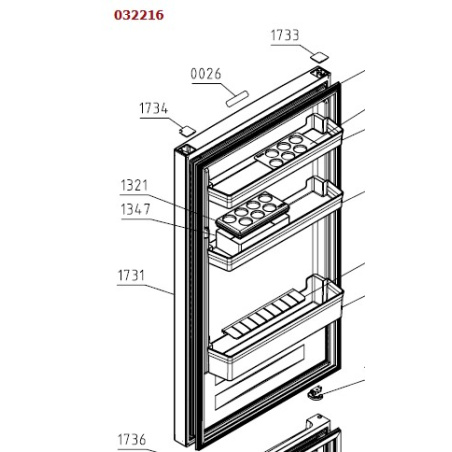 032216

1733

0026

1734

1321

1347

1731

1736